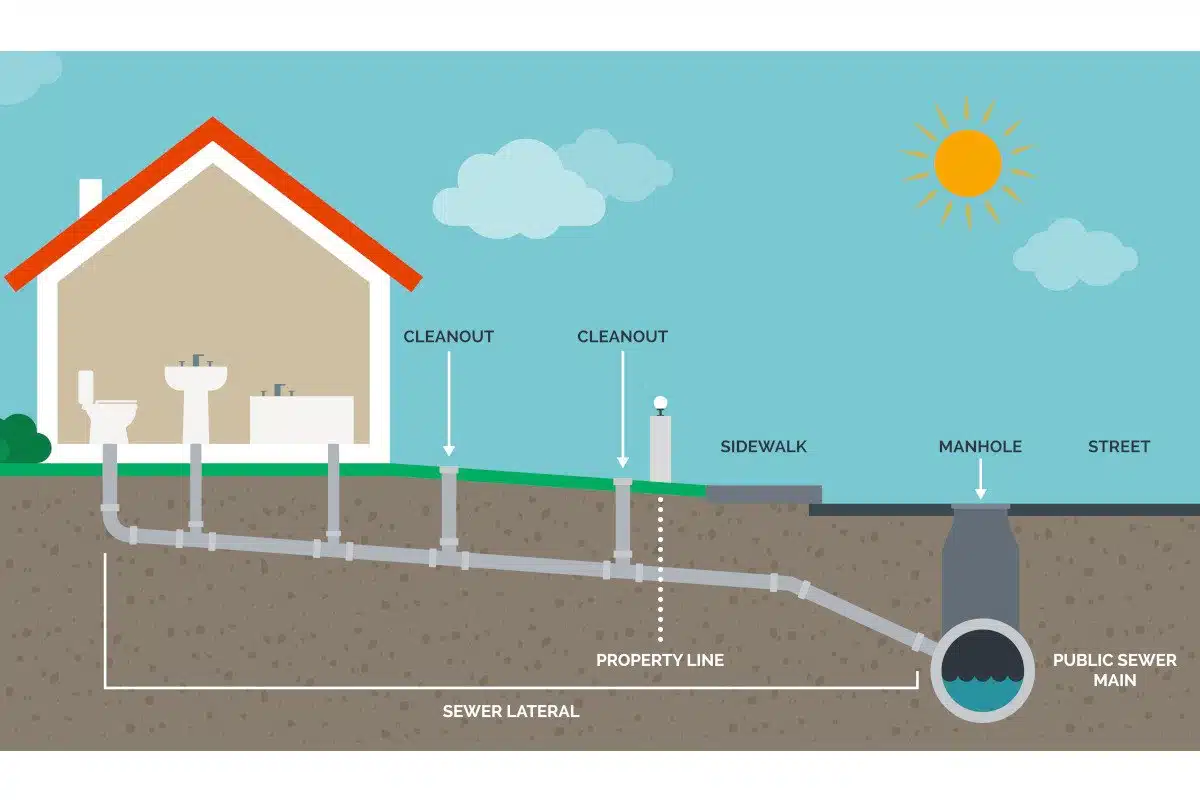 CLEANOUT
CLEANOUT
SIDEWALK
MANHOLE
STREET
PROPERTY LINE
PUBLIC SEWER MAIN
SEWER LATERAL